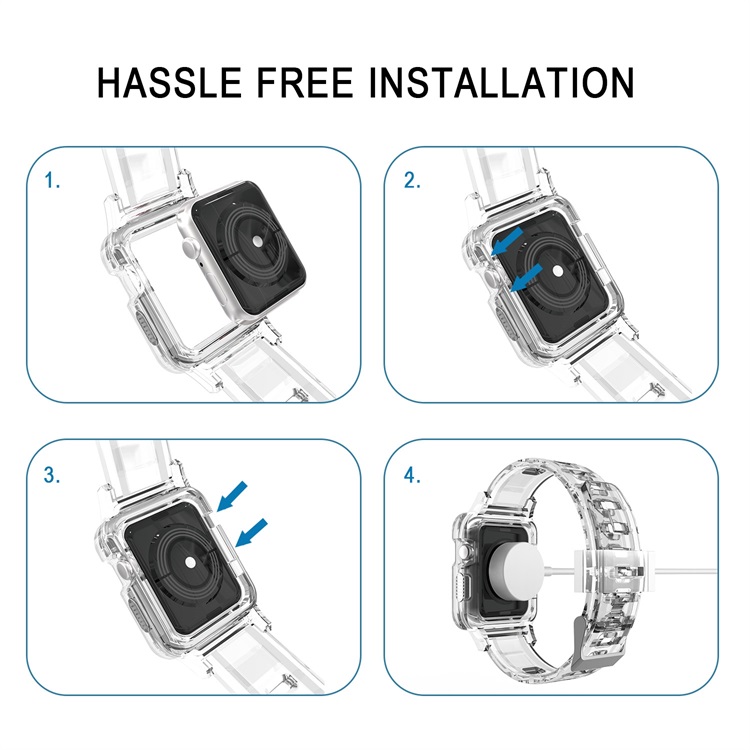 HASSLE FREE INSTALLATION

1.

2.

3.

4.