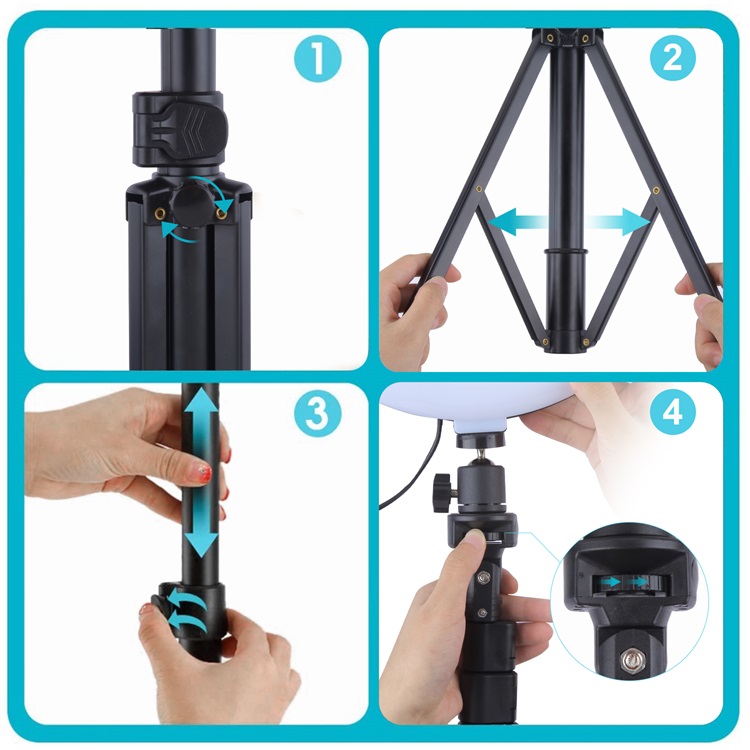 1

2

3

4