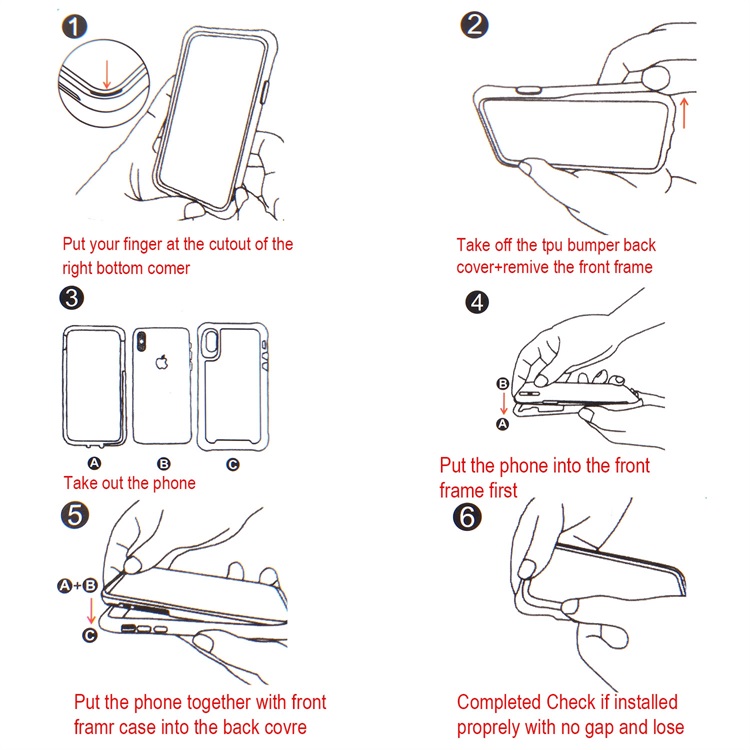 1

Put your finger at the cutout of the right bottom comer

2

Take off the tpu bumper back cover+remive the front frame

3

A B C

Take out the phone

4

B
A

Put the phone into the front frame first

5

A+B
C

Put the phone together with front framr case into the back covre

6

Completed Check if installed proprely with no gap and lose