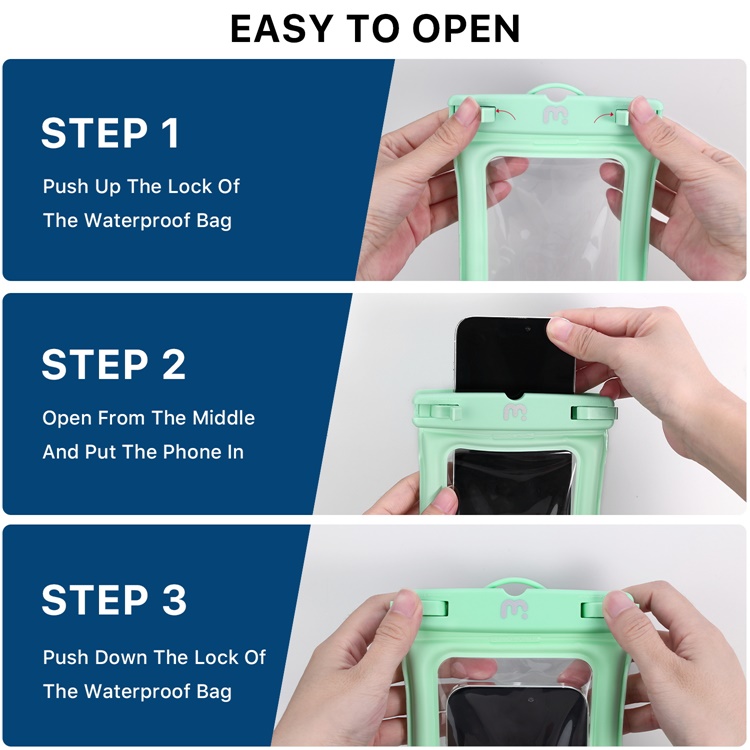 EASY TO OPEN

STEP 1

Push Up The Lock Of The Waterproof Bag

STEP 2

Open From The Middle And Put The Phone In

STEP 3

Push Down The Lock Of The Waterproof Bag