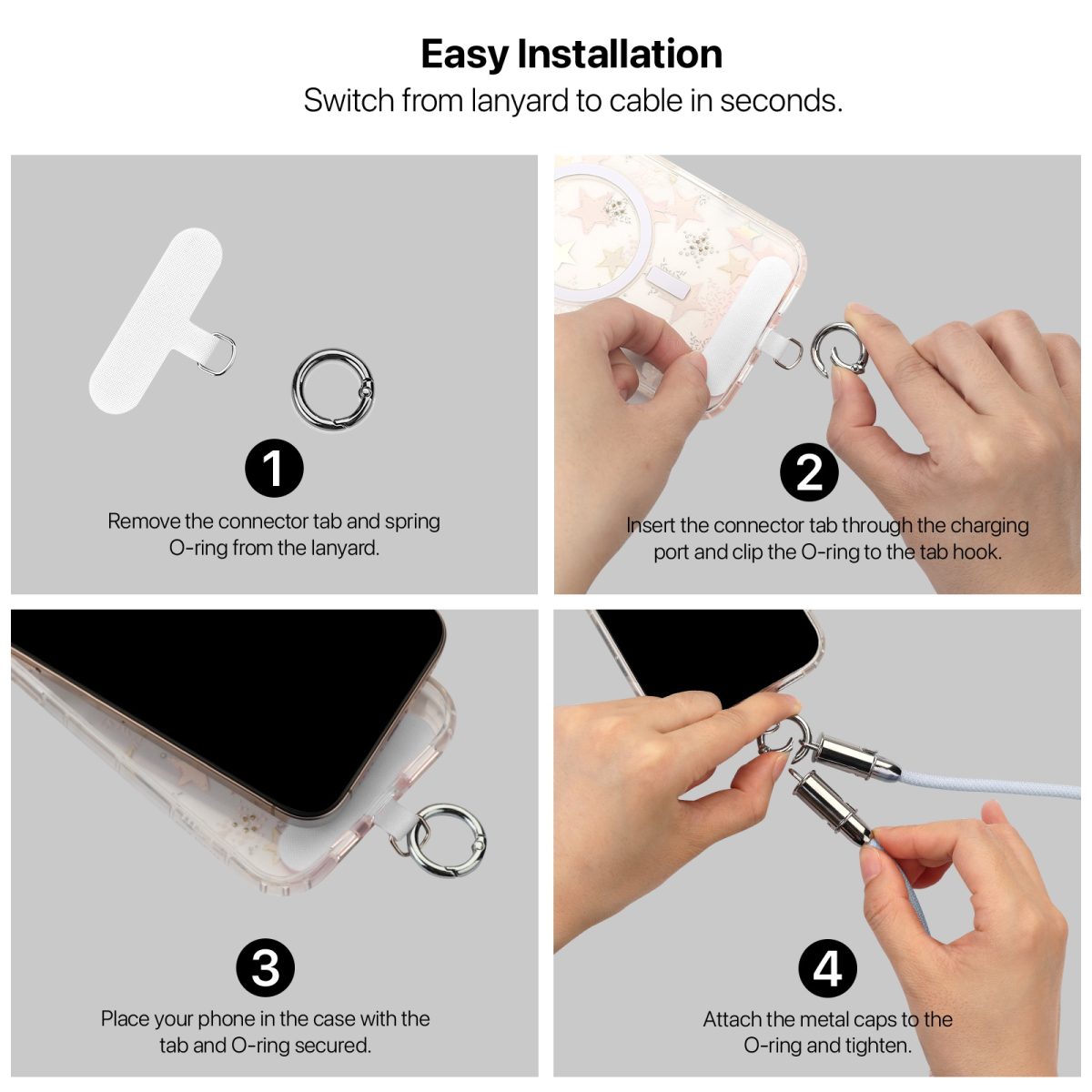 Easy Installation
Switch from lanyard to cable in seconds.

1
Remove the connector tab and spring O-ring from the lanyard.

2
Insert the connector tab through the charging port and clip the O-ring to the tab hook.

3
Place your phone in the case with the tab and O-ring secured.

4
Attach the metal caps to the O-ring and tighten.